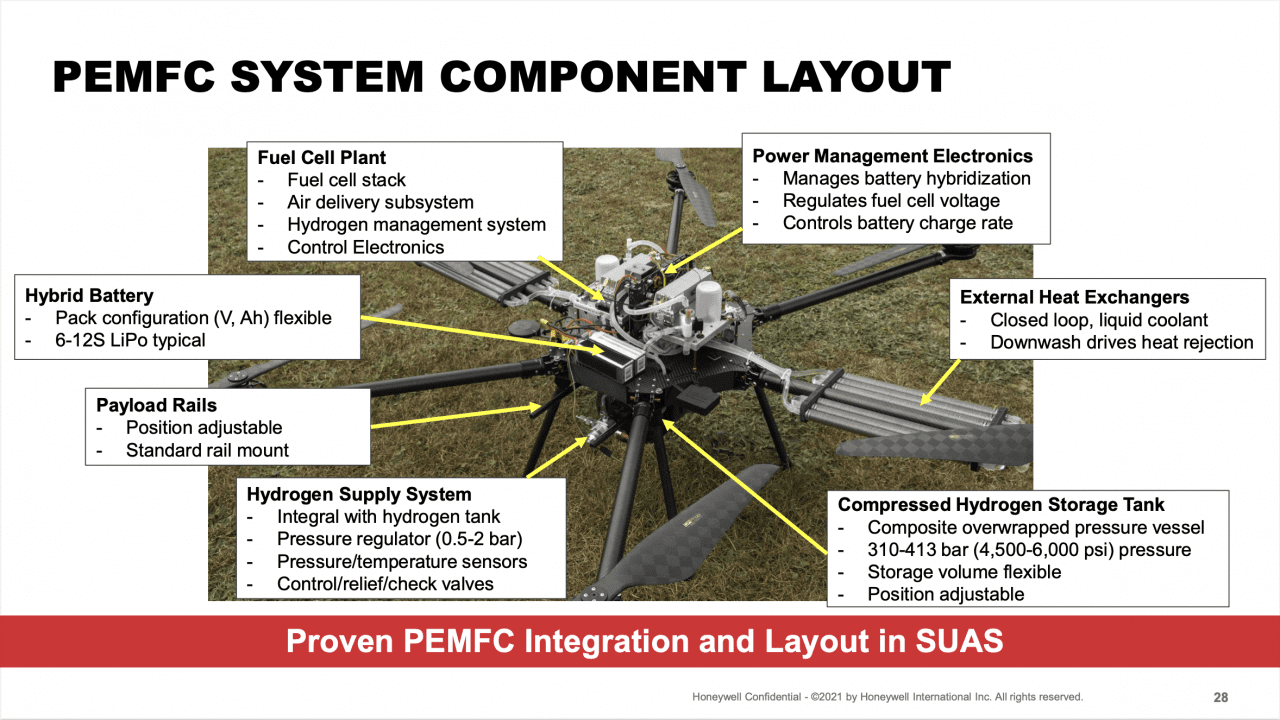 PEMFC SYSTEM COMPONENT LAYOUT

Fuel Cell Plant
- Fuel cell stack
- Air delivery subsystem
- Hydrogen management system
- Control Electronics

Power Management Electronics
- Manages battery hybridization
- Regulates fuel cell voltage
- Controls battery charge rate

Hybrid Battery
- Pack configuration (V, Ah) flexible
- 6-12S LiPo typical

External Heat Exchangers
- Closed loop, liquid coolant
- Downwash drives heat rejection

Payload Rails
- Position adjustable
- Standard rail mount

Hydrogen Supply System
- Integral with hydrogen tank
- Pressure regulator (0.5-2 bar)
- Pressure/temperature sensors
- Control/relief/check valves

Compressed Hydrogen Storage Tank
- Composite overwrapped pressure vessel
- 310-413 bar (4,500-6,000 psi) pressure
- Storage volume flexible
- Position adjustable

Proven PEMFC Integration and Layout in SUAS

Honeywell Confidential - ©2021 by Honeywell International Inc. All rights reserved.

28