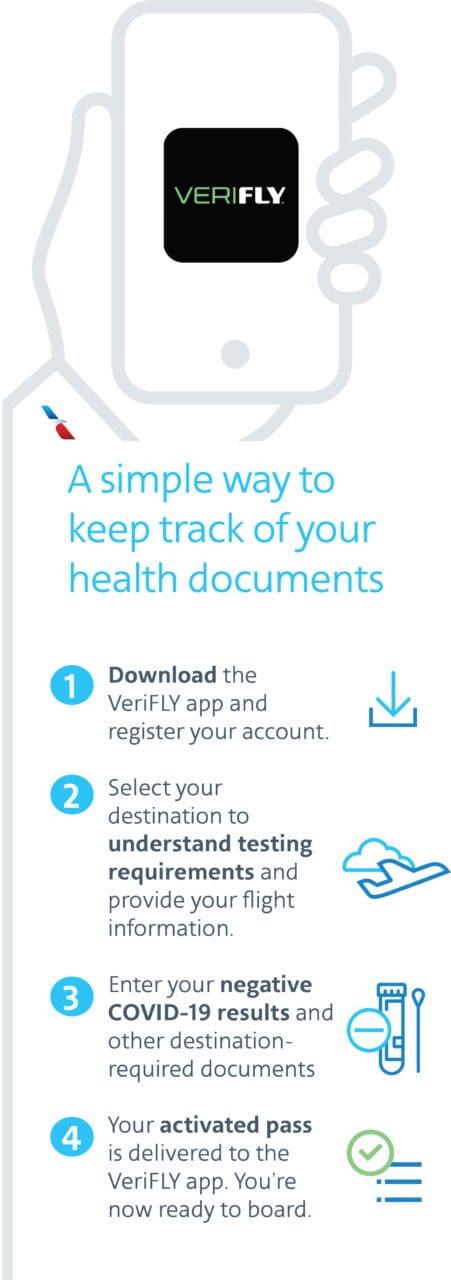 VERIFLY

A simple way to keep track of your health documents

1 Download the VeriFLY app and register your account.

2 Select your destination to understand testing requirements and provide your flight information.

3 Enter your negative COVID-19 results and other destination-required documents

4 Your activated pass is delivered to the VeriFLY app. You're now ready to board.