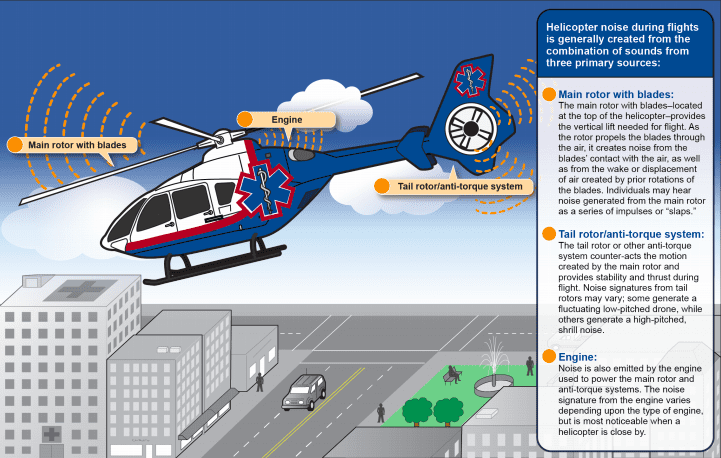 Main rotor with blades

Engine

Tail rotor/anti-torque system

Helicopter noise during flights is generally created from the combination of sounds from three primary sources:

Main rotor with blades:
The main rotor with blades–located at the top of the helicopter–provides the vertical lift needed for flight. As the rotor propels the blades through the air, it creates noise from the blades' contact with the air, as well as from the wake or displacement of air created by prior rotations of the blades. Individuals may hear noise generated from the main rotor as a series of impulses or "slaps."

Tail rotor/anti-torque system:
The tail rotor or other anti-torque system counter-acts the motion created by the main rotor and provides stability and thrust during flight. Noise signatures from tail rotors may vary; some generate a fluctuating low-pitched drone, while others generate a high-pitched, shrill noise.

Engine:
Noise is also emitted by the engine used to power the main rotor and anti-torque systems. The noise signature from the engine varies depending upon the type of engine, but is most noticeable when a helicopter is close by.